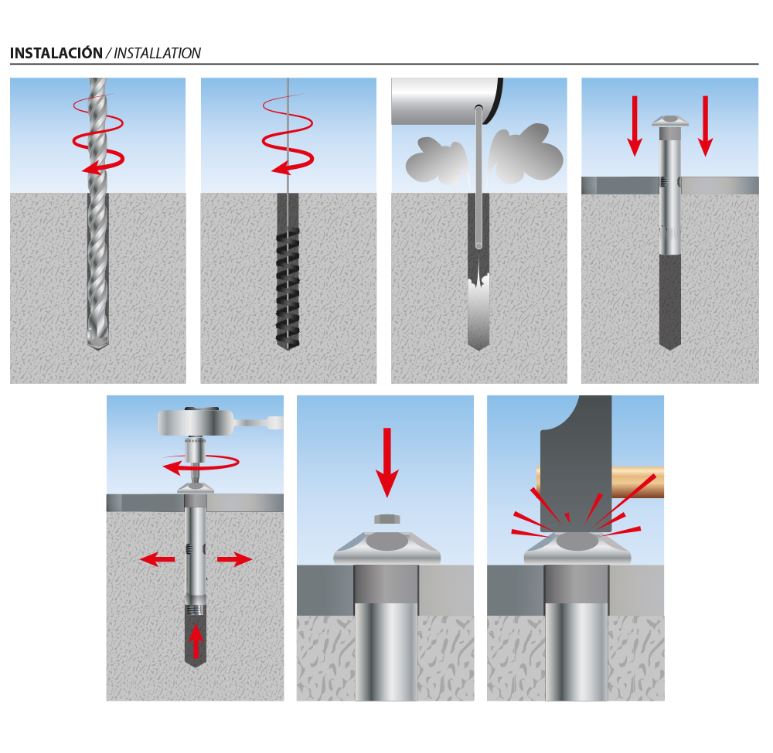 INSTALACIÓN / INSTALLATION